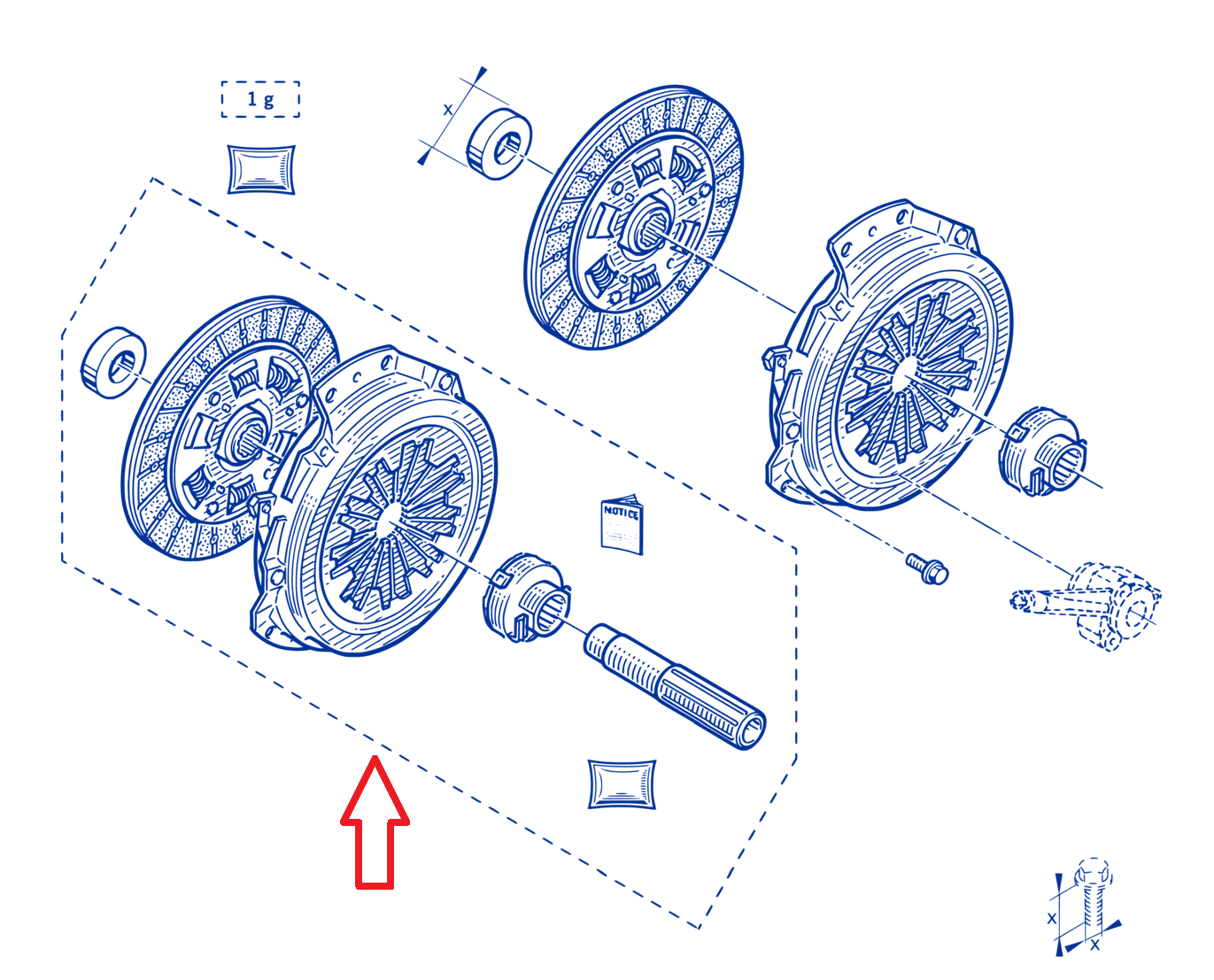 1 g

x

NOTICE

x

x